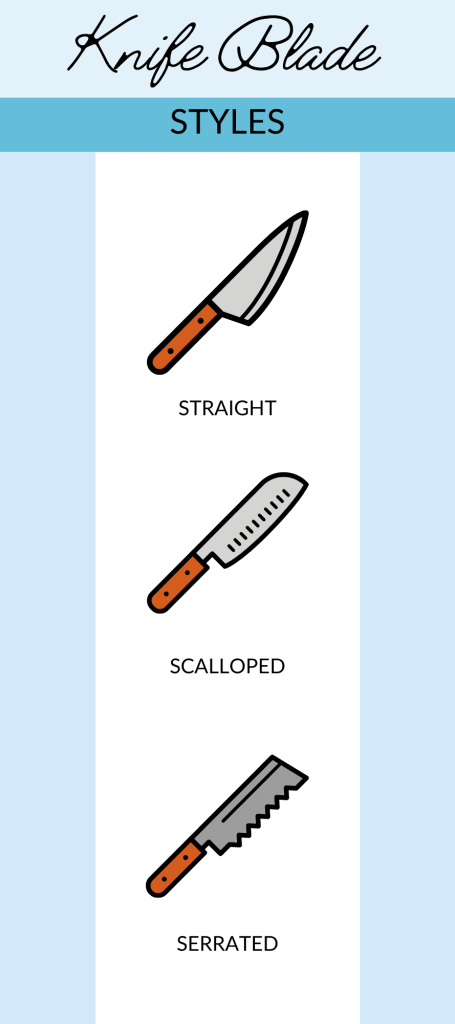 Knife Blade

STYLES

STRAIGHT

SCALLOPED

SERRATED