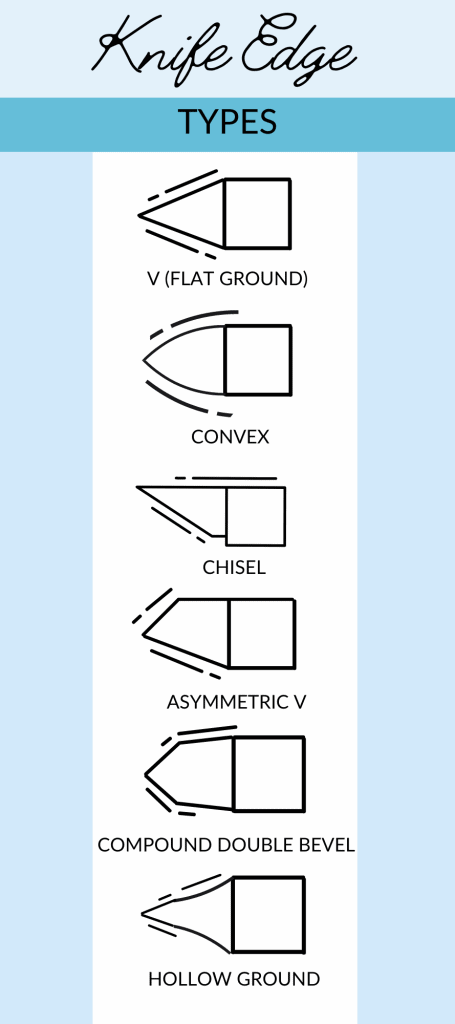 Knife Edge

TYPES

V (FLAT GROUND)

CONVEX

CHISEL

ASYMMETRIC V

COMPOUND DOUBLE BEVEL

HOLLOW GROUND